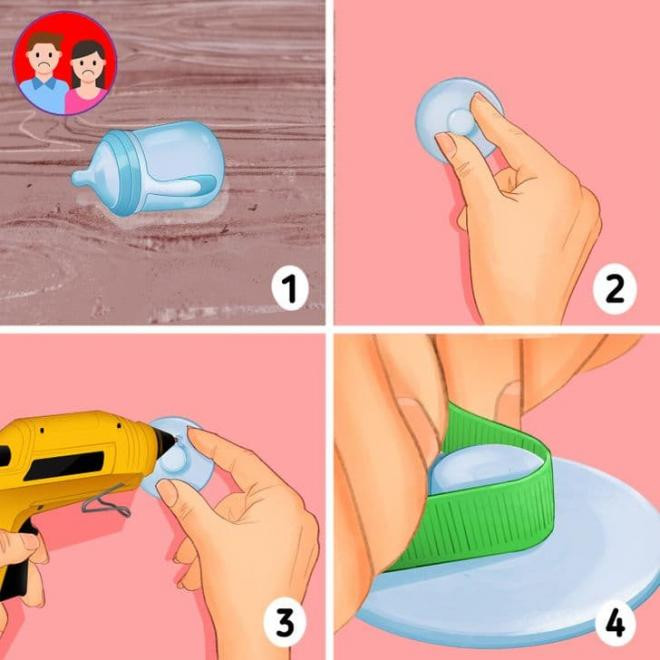 1

2

3

4