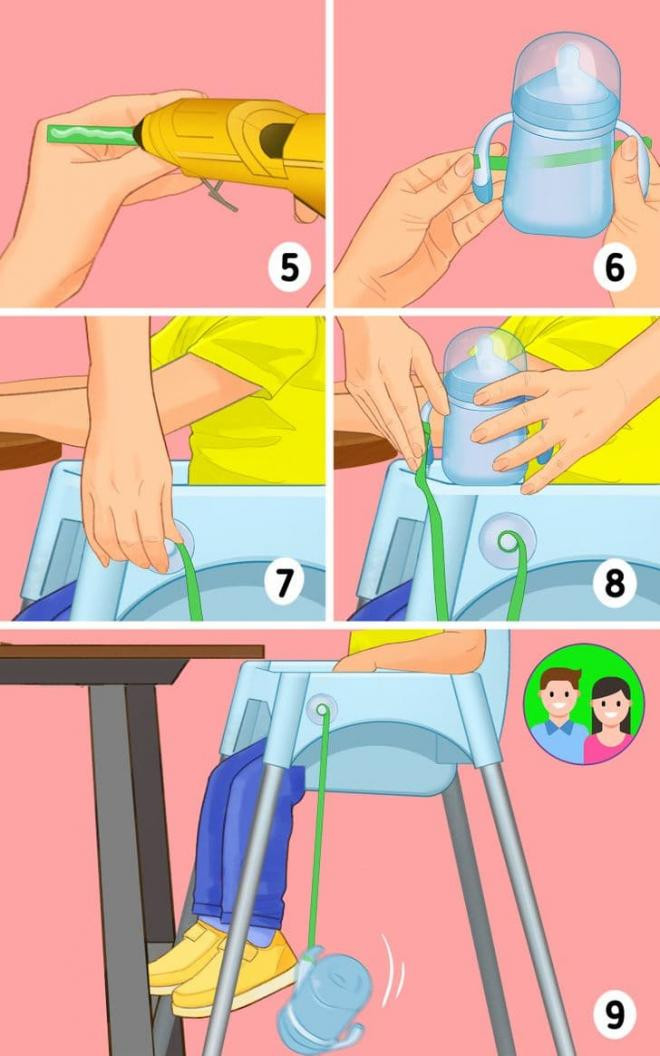 5
6
7
8
9