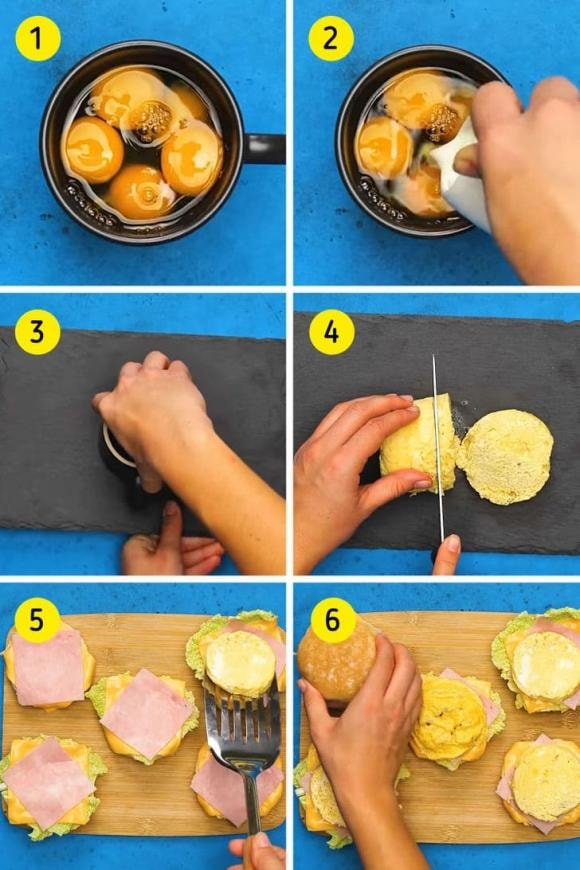 1

2

3

4

5

6